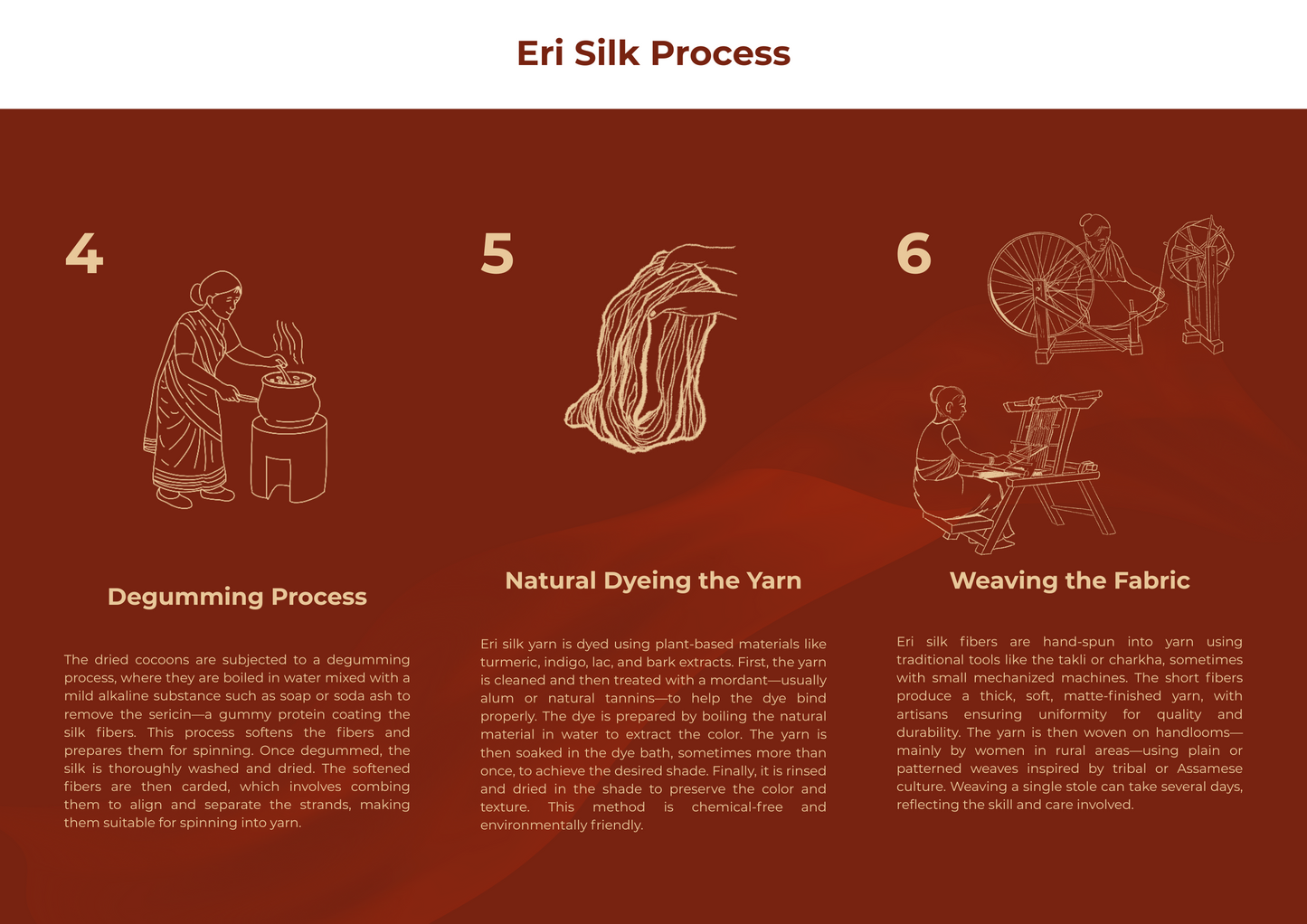 Eri Silk Process

4

Degumming Process

The dried cocoons are subjected to a degumming process, where they are boiled in water mixed with a mild alkaline substance such as soap or soda ash to remove the sericin—a gummy protein coating the silk fibers. This process softens the fibers and prepares them for spinning. Once degummed, the silk is thoroughly washed and dried. The softened fibers are then carded, which involves combing them to align and separate the strands, making them suitable for spinning into yarn.

5

Natural Dyeing the Yarn

Eri silk yarn is dyed using plant-based materials like turmeric, indigo, lac, and bark extracts. First, the yarn is cleaned and then treated with a mordant—usually alum or natural tannins—to help the dye bind properly. The dye is prepared by boiling the natural material in water to extract the color. The yarn is then soaked in the dye bath, sometimes more than once, to achieve the desired shade. Finally, it is rinsed and dried in the shade to preserve the color and texture. This method is chemical-free and environmentally friendly.

6

Weaving the Fabric

Eri silk fibers are hand-spun into yarn using traditional tools like the takli or charkha, sometimes with small mechanized machines. The short fibers produce a thick, soft, matte-finished yarn, with artisans ensuring uniformity for quality and durability. The yarn is then woven on handlooms—mainly by women in rural areas—using plain or patterned weaves inspired by tribal or Assamese culture. Weaving a single stole can take several days, reflecting the skill and care involved.