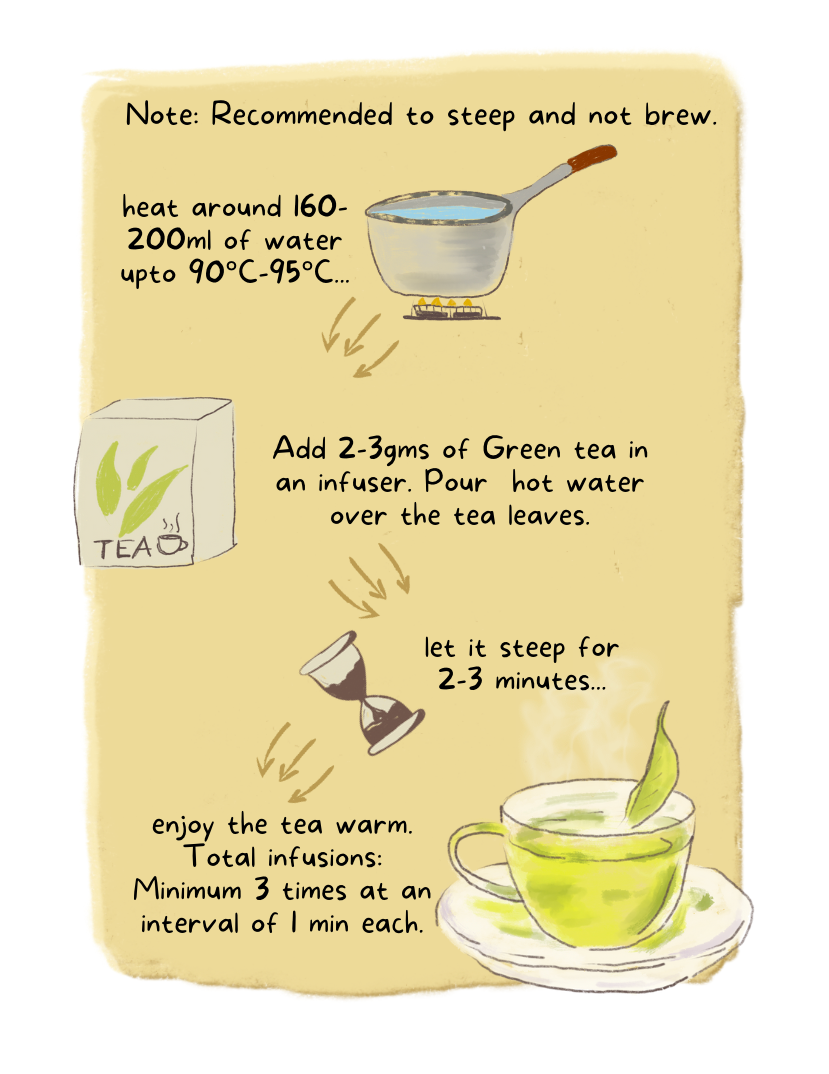 Note: Recommended to steep and not brew.

heat around 160-200ml of water upto 90°C-95°C...

TEA

Add 2-3gms of Green tea in an infuser. Pour hot water over the tea leaves.

let it steep for 2-3 minutes...

enjoy the tea warm. Total infusions: Minimum 3 times at an interval of 1 min each.